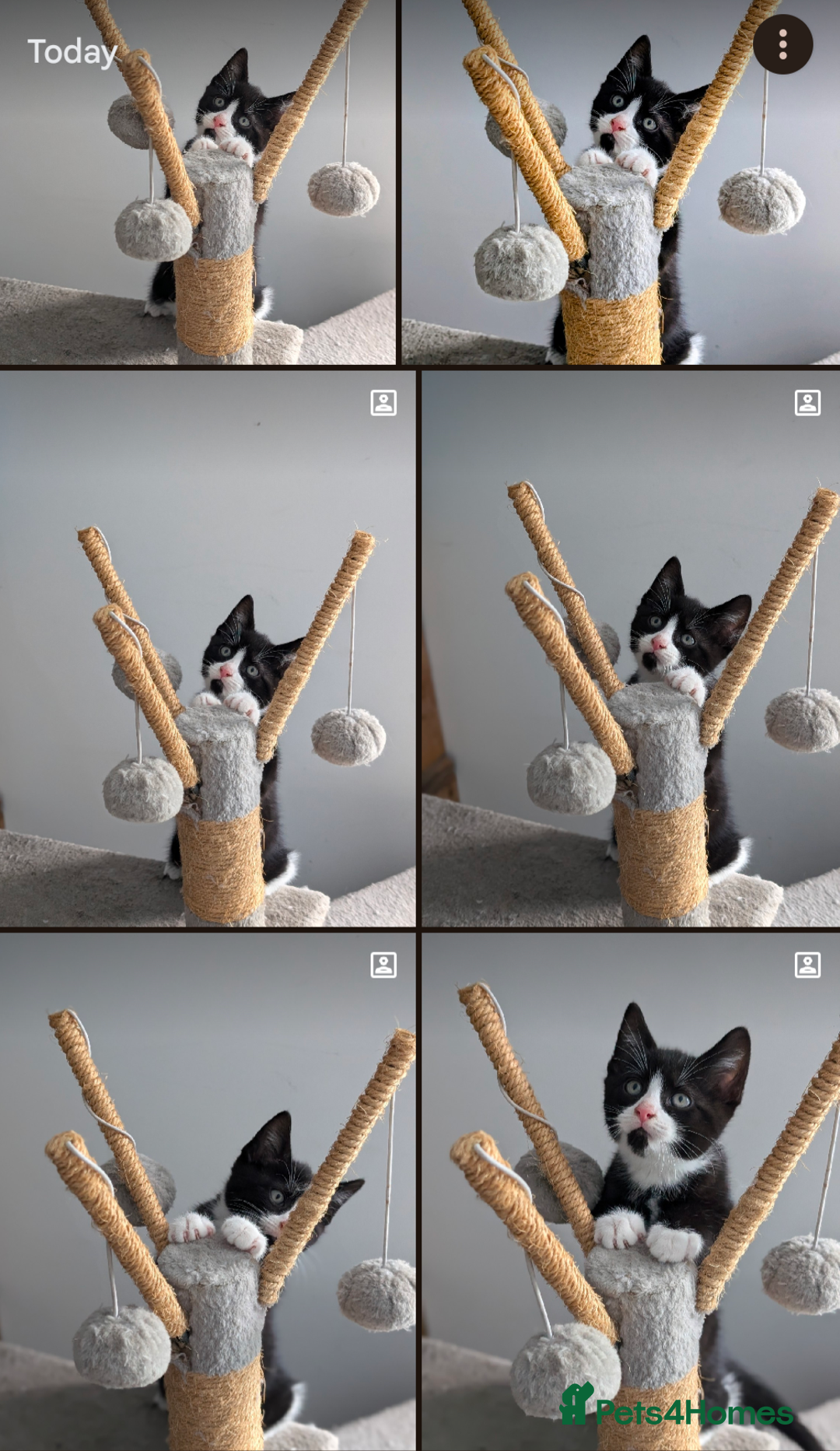 Today

Pets4Homes