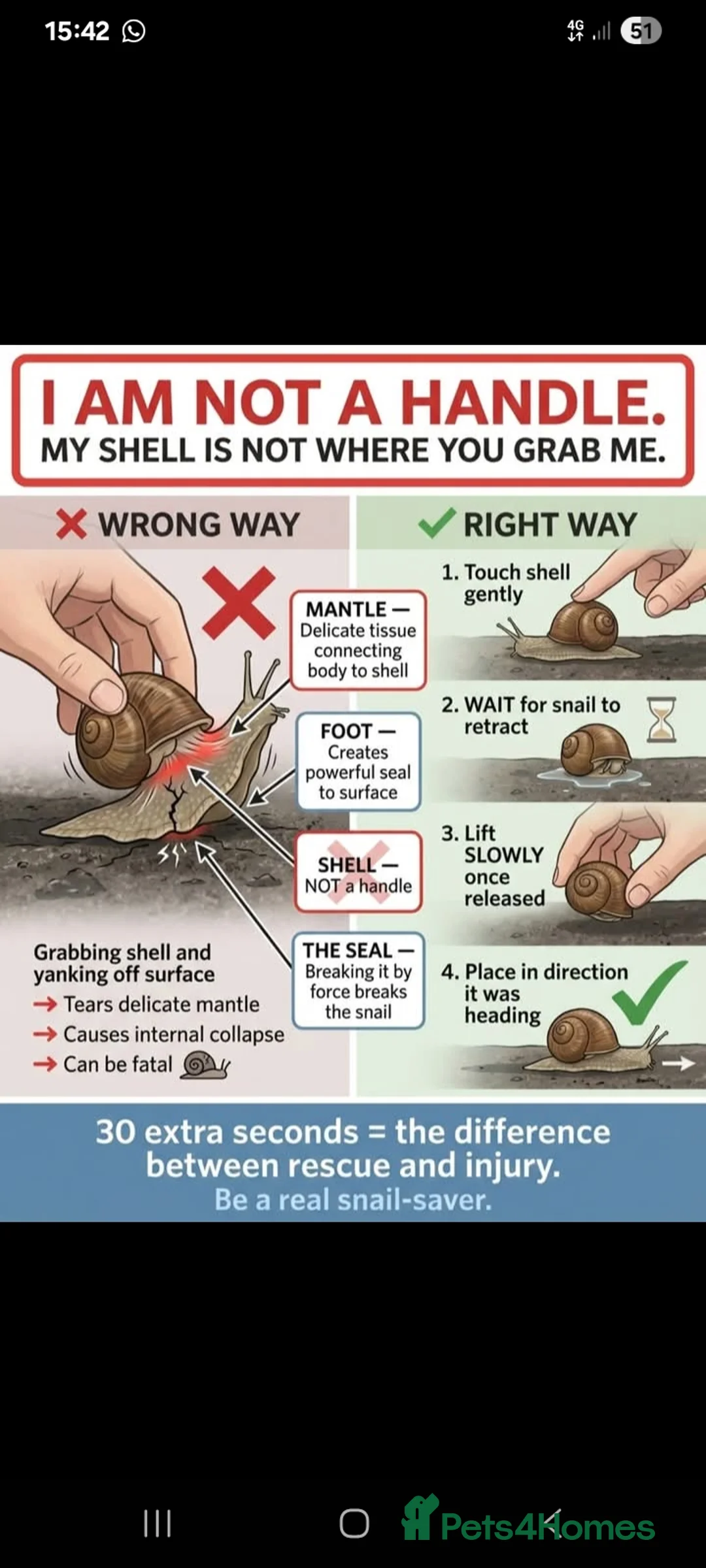 15:42 4G 51

I AM NOT A HANDLE.
MY SHELL IS NOT WHERE YOU GRAB ME.

WRONG WAY

MANTLE — Delicate tissue connecting body to shell

FOOT — Creates powerful seal to surface

SHELL — NOT a handle

THE SEAL — Breaking it by force breaks the snail

Grabbing shell and yanking off surface
→ Tears delicate mantle
→ Causes internal collapse
→ Can be fatal

RIGHT WAY

1. Touch shell gently

2. WAIT for snail to retract

3. Lift SLOWLY once released

4. Place in direction it was heading

30 extra seconds = the difference between rescue and injury.
Be a real snail-saver.

Pets4Homes